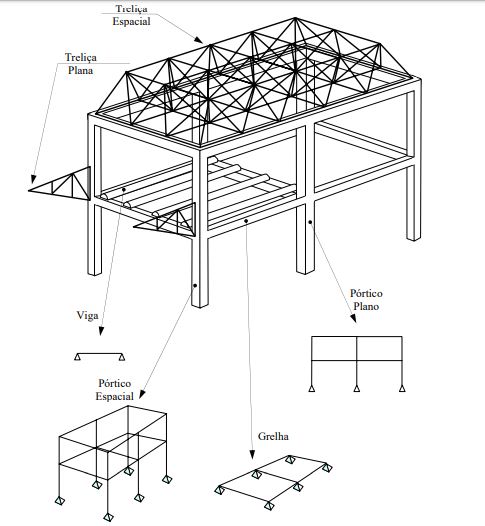 Treliça
Espacial

Treliça
Plana

Viga

Pórtico
Plano

Pórtico
Espacial

Grelha